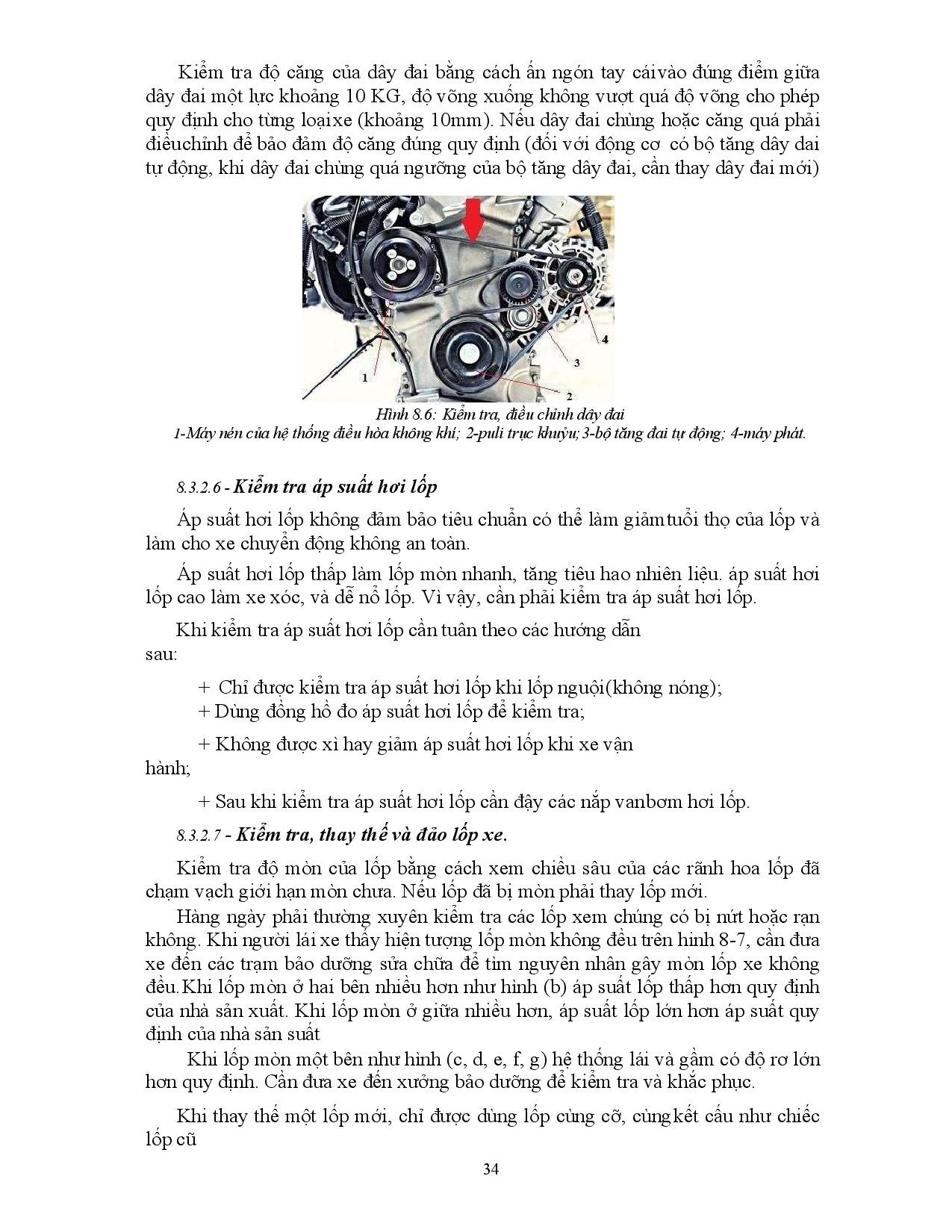 Kiểm tra độ căng của dây đai bằng cách ấn ngón tay cáivào đúng điểm giữa dây đai một lực khoảng 10 KG, độ võng xuống không vượt quá độ võng cho phép quy định cho từng loạixe (khoảng 10mm). Nếu dây đai chùng hoặc căng quá phải điềuchỉnh để bảo đảm độ căng đúng quy định (đối với động cơ có bộ tăng dây dai tự động, khi dây đai chùng quá ngưỡng của bộ tăng dây đai, cần thay dây đai mới)

1
2
3
4

Hình 8.6: Kiểm tra, điều chỉnh dây đai
1-Máy nén của hệ thống điều hòa không khí; 2-puli trục khuỷu;3-bộ tăng đai tự động; 4-máy phát.

8.3.2.6 - Kiểm tra áp suất hơi lốp

Áp suất hơi lốp không đảm bảo tiêu chuẩn có thể làm giảmtuổi thọ của lốp và làm cho xe chuyển động không an toàn.

Áp suất hơi lốp thấp làm lốp mòn nhanh, tăng tiêu hao nhiên liệu. áp suất hơi lốp cao làm xe xóc, và dễ nổ lốp. Vì vậy, cần phải kiểm tra áp suất hơi lốp.

Khi kiểm tra áp suất hơi lốp cần tuân theo các hướng dẫn sau:

+ Chỉ được kiểm tra áp suất hơi lốp khi lốp nguội(không nóng);
+ Dùng đồng hồ đo áp suất hơi lốp để kiểm tra;

+ Không được xì hay giảm áp suất hơi lốp khi xe vận hành;

+ Sau khi kiểm tra áp suất hơi lốp cần đậy các nắp vanbơm hơi lốp.

8.3.2.7 - Kiểm tra, thay thế và đảo lốp xe.

Kiểm tra độ mòn của lốp bằng cách xem chiều sâu của các rãnh hoa lốp đã chạm vạch giới hạn mòn chưa. Nếu lốp đã bị mòn phải thay lốp mới.

Hàng ngày phải thường xuyên kiểm tra các lốp xem chúng có bị nứt hoặc rạn không. Khi người lái xe thấy hiện tượng lốp mòn không đều trên hình 8-7, cần đưa xe đến các trạm bảo dưỡng sửa chữa để tìm nguyên nhân gây mòn lốp xe không đều.Khi lốp mòn ở hai bên nhiều hơn như hình (b) áp suất lốp thấp hơn quy định của nhà sản xuất. Khi lốp mòn ở giữa nhiều hơn, áp suất lốp lớn hơn áp suất quy định của nhà sản suất

Khi lốp mòn một bên như hình (c, d, e, f, g) hệ thống lái và gầm có độ rơ lớn hơn quy định. Cần đưa xe đến xưởng bảo dưỡng để kiểm tra và khắc phục.

Khi thay thế một lốp mới, chỉ được dùng lốp cùng cỡ, cùngkết cấu như chiếc lốp cũ

34