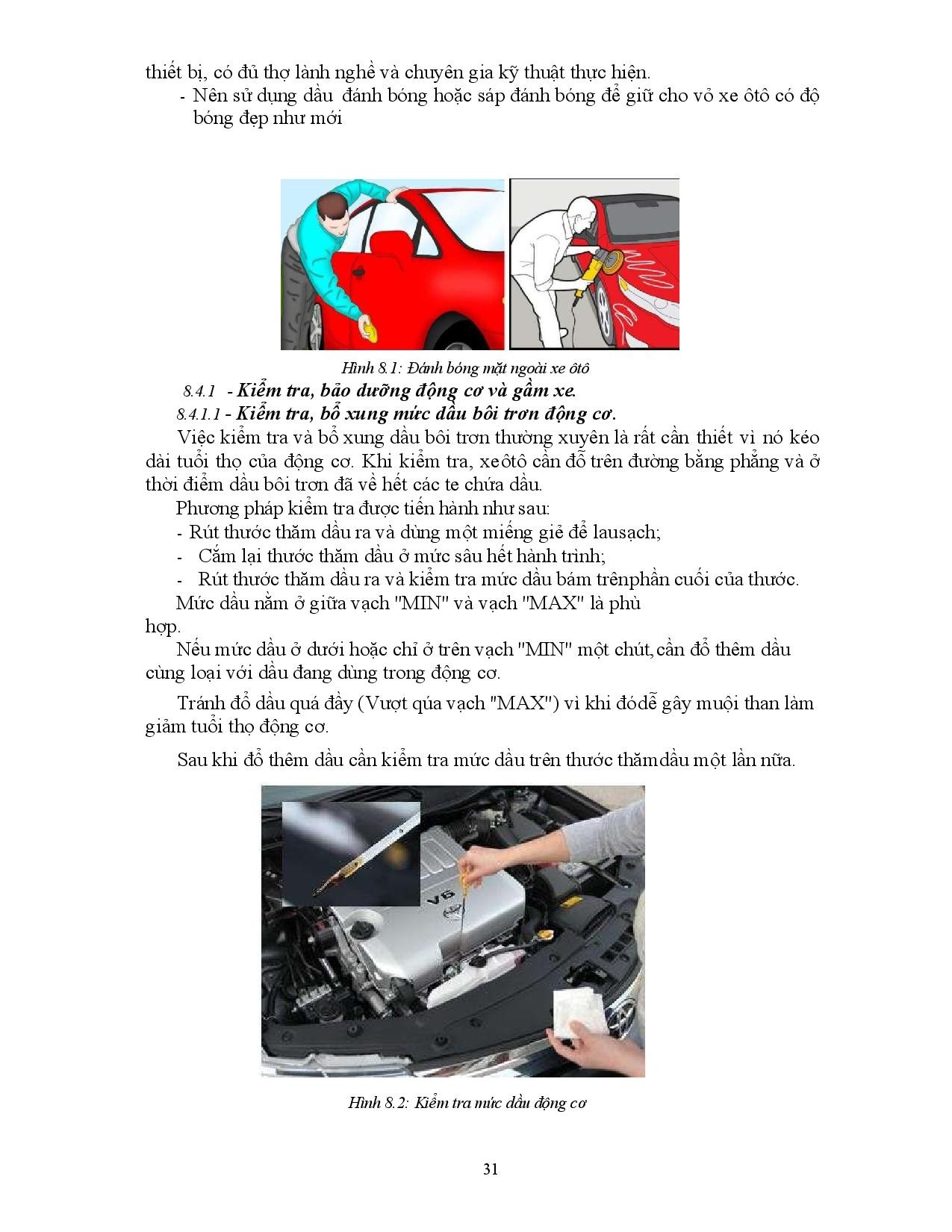 thiết bị, có đủ thợ lành nghề và chuyên gia kỹ thuật thực hiện.

- Nên sử dụng dầu đánh bóng hoặc sáp đánh bóng để giữ cho vỏ xe ôtô có độ bóng đẹp như mới

Hình 8.1: Đánh bóng mặt ngoài xe ôtô

8.4.1 - Kiểm tra, bảo dưỡng động cơ và gầm xe.

8.4.1.1 - Kiểm tra, bổ xung mức dầu bôi trơn động cơ.

Việc kiểm tra và bổ xung dầu bôi trơn thường xuyên là rất cần thiết vì nó kéo dài tuổi thọ của động cơ. Khi kiểm tra, xeôtô cần đỗ trên đường bằng phẳng và ở thời điểm dầu bôi trơn đã về hết các te chứa dầu.

Phương pháp kiểm tra được tiến hành như sau:

- Rút thước thăm dầu ra và dùng một miếng giẻ để lausạch;

- Cắm lại thước thăm dầu ở mức sâu hết hành trình;

- Rút thước thăm dầu ra và kiểm tra mức dầu bám trênphần cuối của thước.

Mức dầu nằm ở giữa vạch "MIN" và vạch "MAX" là phù hợp.

Nếu mức dầu ở dưới hoặc chỉ ở trên vạch "MIN" một chút,cần đổ thêm dầu cùng loại với dầu đang dùng trong động cơ.

Tránh đổ dầu quá đầy (Vượt qúa vạch "MAX") vì khi đódễ gây muội than làm giảm tuổi thọ động cơ.

Sau khi đổ thêm dầu cần kiểm tra mức dầu trên thước thămdầu một lần nữa.

V6

Hình 8.2: Kiểm tra mức dầu động cơ

31