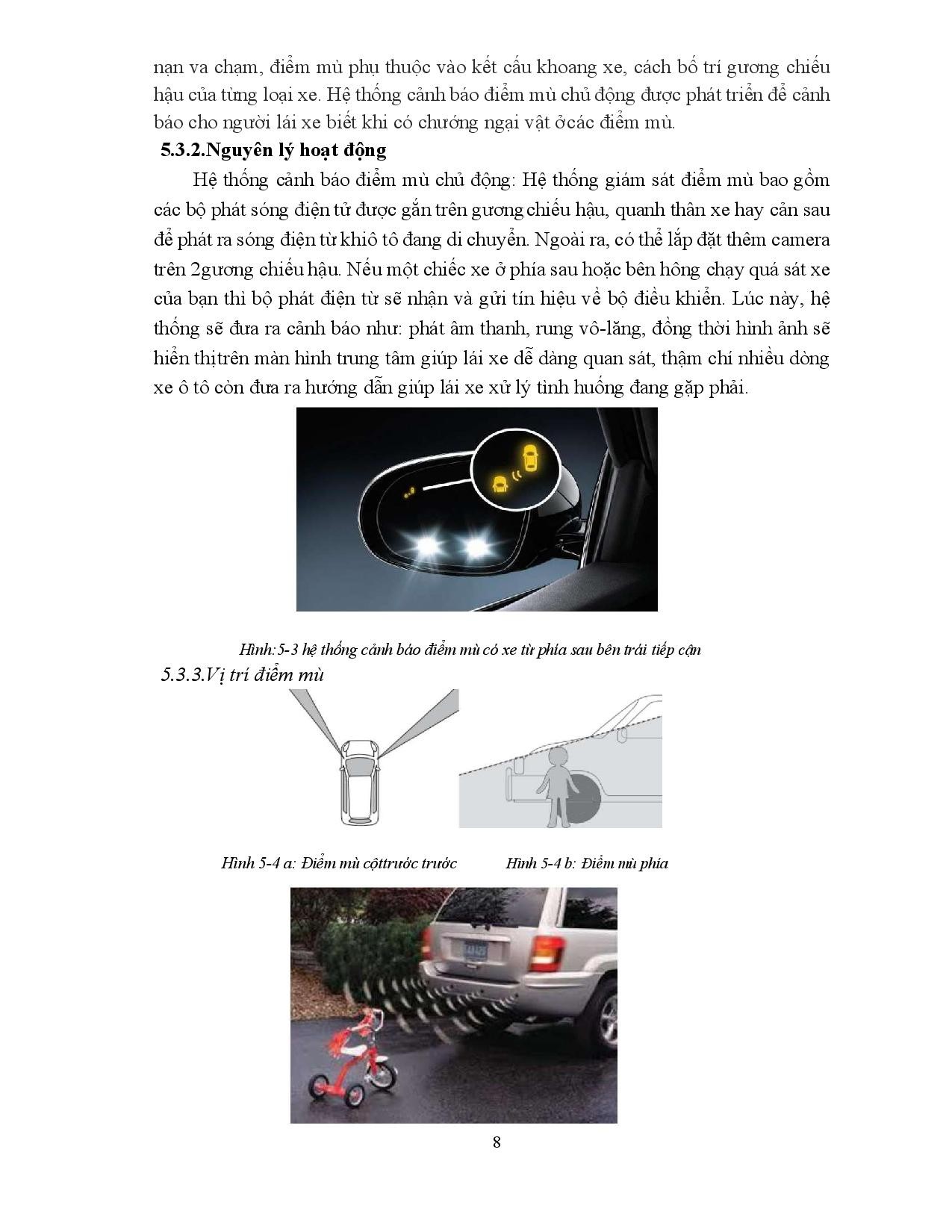 nạn va chạm, điểm mù phụ thuộc vào kết cấu khoang xe, cách bố trí gương chiếu hậu của từng loại xe. Hệ thống cảnh báo điểm mù chủ động được phát triển để cảnh báo cho người lái xe biết khi có chướng ngại vật ởcác điểm mù.

5.3.2.Nguyên lý hoạt động

Hệ thống cảnh báo điểm mù chủ động: Hệ thống giám sát điểm mù bao gồm các bộ phát sóng điện tử được gắn trên gương chiếu hậu, quanh thân xe hay cản sau để phát ra sóng điện từ khiô tô đang di chuyển. Ngoài ra, có thể lắp đặt thêm camera trên 2gương chiếu hậu. Nếu một chiếc xe ở phía sau hoặc bên hông chạy quá sát xe của bạn thì bộ phát điện từ sẽ nhận và gửi tín hiệu về bộ điều khiển. Lúc này, hệ thống sẽ đưa ra cảnh báo như: phát âm thanh, rung vô-lăng, đồng thời hình ảnh sẽ hiển thịtrên màn hình trung tâm giúp lái xe dễ dàng quan sát, thậm chí nhiều dòng xe ô tô còn đưa ra hướng dẫn giúp lái xe xử lý tình huống đang gặp phải.

Hình:5-3 hệ thống cảnh báo điểm mù có xe từ phía sau bên trái tiếp cận

5.3.3.Vị trí điểm mù

Hình 5-4 a: Điểm mù cộttrước trước

Hình 5-4 b: Điểm mù phía

8